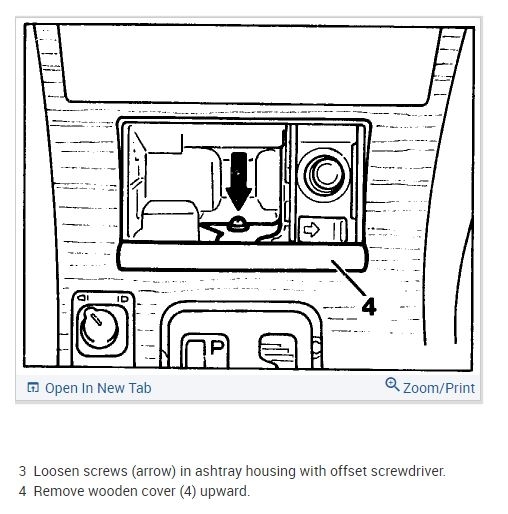 4

P

Open In New Tab

Zoom/Print

3 Loosen screws (arrow) in ashtray housing with offset screwdriver.
4 Remove wooden cover (4) upward.