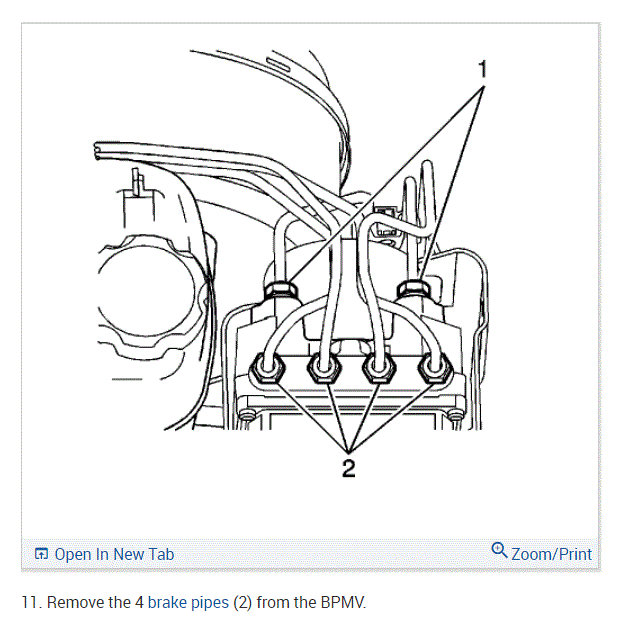 1

2

Open In New Tab

Zoom/Print

11. Remove the 4 brake pipes (2) from the BPMV.