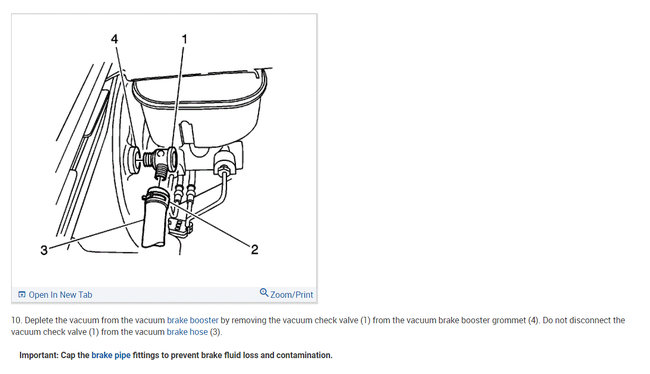 4
1
3
2

Open In New Tab

Zoom/Print

10. Deplete the vacuum from the vacuum brake booster by removing the vacuum check valve (1) from the vacuum brake booster grommet (4). Do not disconnect the vacuum check valve (1) from the vacuum brake hose (3).

Important: Cap the brake pipe fittings to prevent brake fluid loss and contamination.