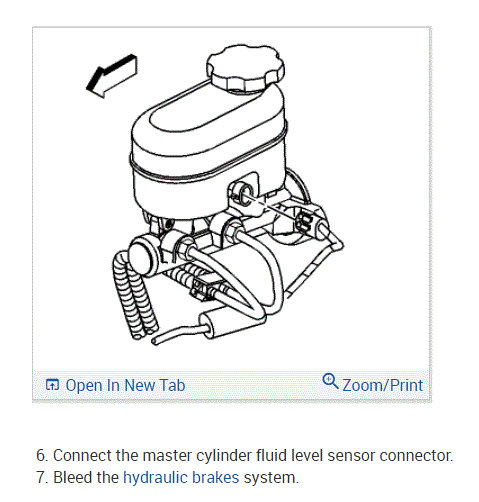 Open In New Tab
Zoom/Print

6. Connect the master cylinder fluid level sensor connector.
7. Bleed the hydraulic brakes system.