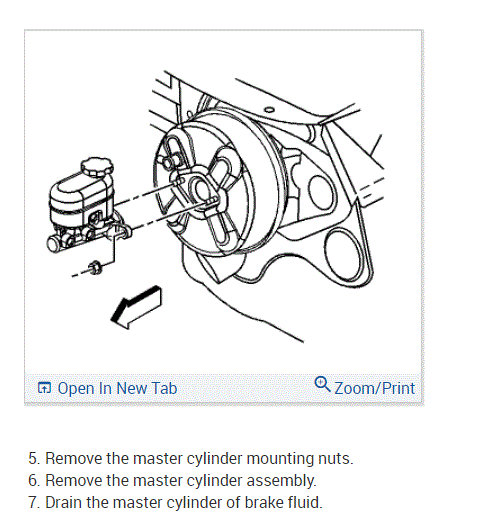 Open In New Tab

Zoom/Print

5. Remove the master cylinder mounting nuts.
6. Remove the master cylinder assembly.
7. Drain the master cylinder of brake fluid.