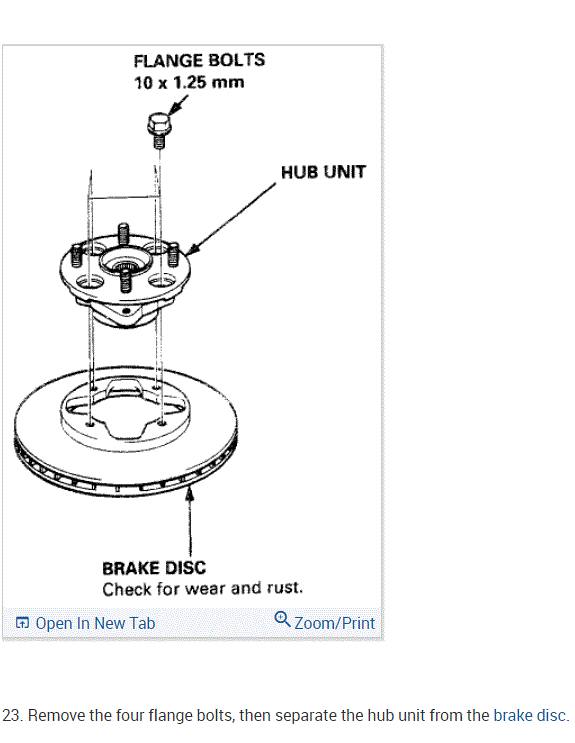 FLANGE BOLTS
10 x 1.25 mm

HUB UNIT

BRAKE DISC
Check for wear and rust.

Open In New Tab

Zoom/Print

23. Remove the four flange bolts, then separate the hub unit from the brake disc.