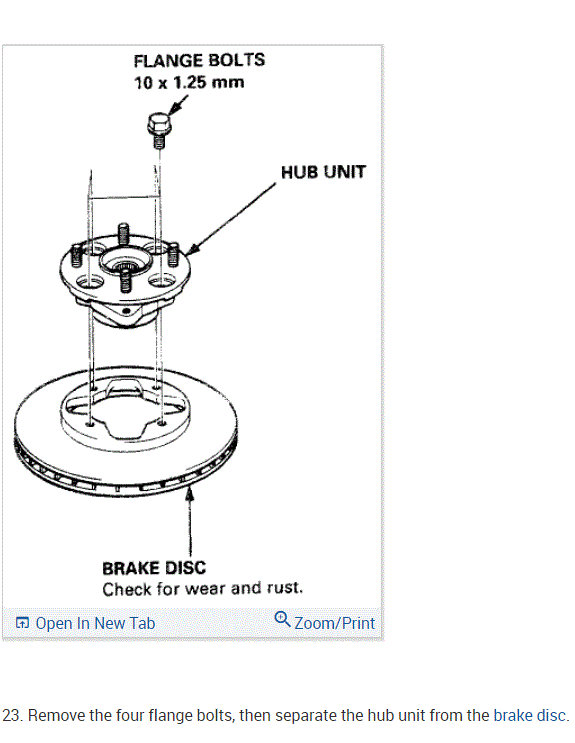 FLANGE BOLTS
10 x 1.25 mm

HUB UNIT

BRAKE DISC
Check for wear and rust.

Open In New Tab

Zoom/Print

23. Remove the four flange bolts, then separate the hub unit from the brake disc.