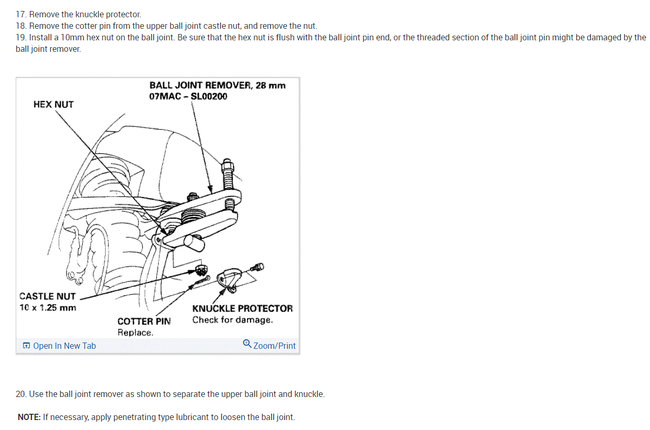 17. Remove the knuckle protector.
18. Remove the cotter pin from the upper ball joint castle nut, and remove the nut.
19. Install a 10mm hex nut on the ball joint. Be sure that the hex nut is flush with the ball joint pin end, or the threaded section of the ball joint pin might be damaged by the ball joint remover.

BALL JOINT REMOVER, 28 mm
07MAC – SL00200

HEX NUT

CASTLE NUT
10 x 1.25 mm

COTTER PIN
Replace.

KNUCKLE PROTECTOR
Check for damage.

Open In New Tab

Zoom/Print

20. Use the ball joint remover as shown to separate the upper ball joint and knuckle.

NOTE: If necessary, apply penetrating type lubricant to loosen the ball joint.