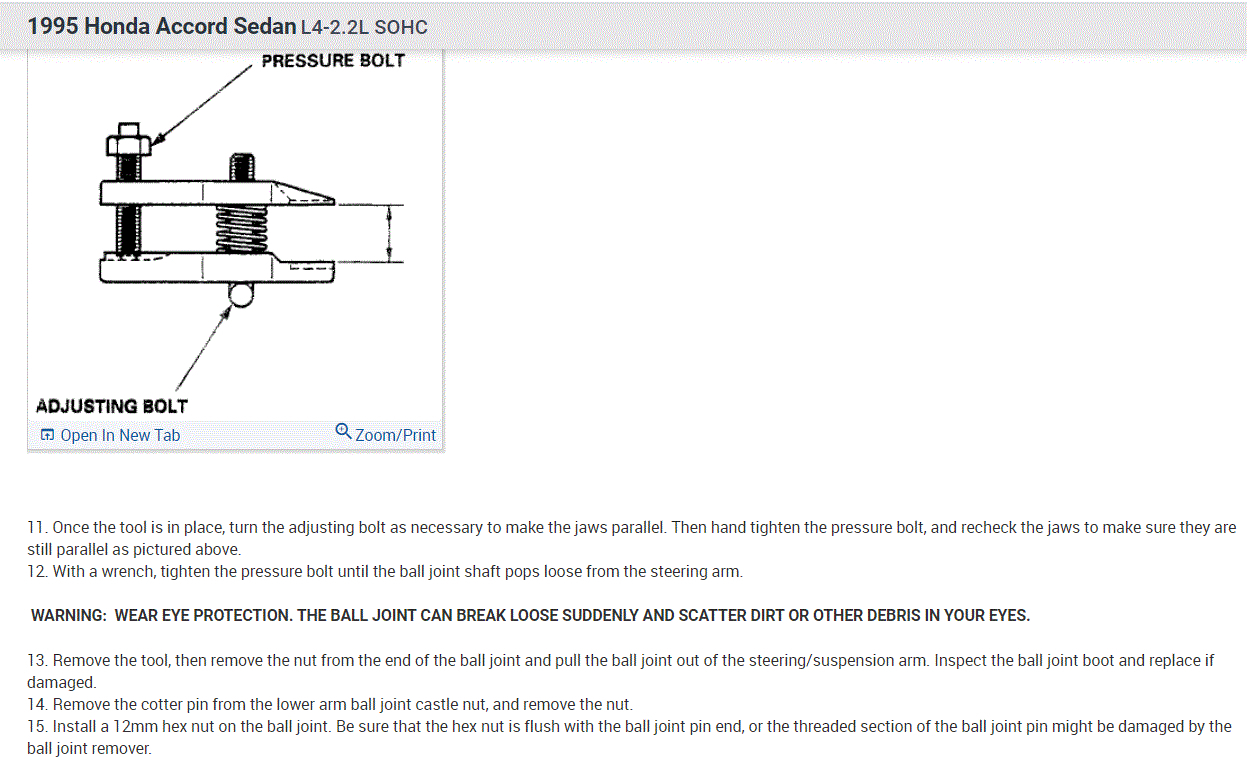 1995 Honda Accord Sedan L4-2.2L SOHC

PRESSURE BOLT

ADJUSTING BOLT

Open In New Tab

Zoom/Print

11. Once the tool is in place, turn the adjusting bolt as necessary to make the jaws parallel. Then hand tighten the pressure bolt, and recheck the jaws to make sure they are still parallel as pictured above.
12. With a wrench, tighten the pressure bolt until the ball joint shaft pops loose from the steering arm.

WARNING: WEAR EYE PROTECTION. THE BALL JOINT CAN BREAK LOOSE SUDDENLY AND SCATTER DIRT OR OTHER DEBRIS IN YOUR EYES.

13. Remove the tool, then remove the nut from the end of the ball joint and pull the ball joint out of the steering/suspension arm. Inspect the ball joint boot and replace if damaged.
14. Remove the cotter pin from the lower arm ball joint castle nut, and remove the nut.
15. Install a 12mm hex nut on the ball joint. Be sure that the hex nut is flush with the ball joint pin end, or the threaded section of the ball joint pin might be damaged by the ball joint remover.