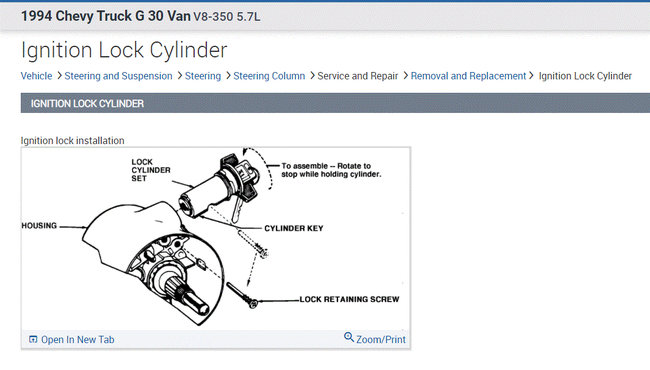 1994 Chevy Truck G 30 Van V8-350 5.7L

Ignition Lock Cylinder

Vehicle > Steering and Suspension > Steering > Steering Column > Service and Repair > Removal and Replacement > Ignition Lock Cylinder

IGNITION LOCK CYLINDER

Ignition lock installation

LOCK CYLINDER SET

To assemble -- Rotate to stop while holding cylinder.

HOUSING

CYLINDER KEY

LOCK RETAINING SCREW

Open In New Tab

Zoom/Print