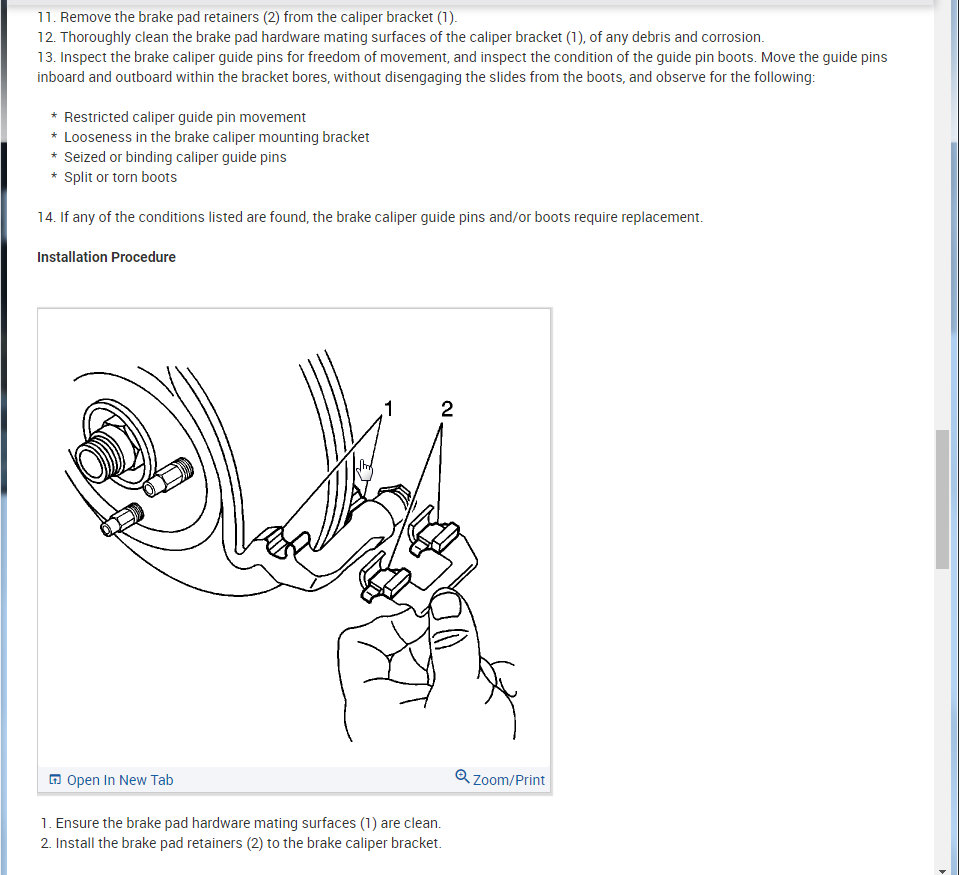 11. Remove the brake pad retainers (2) from the caliper bracket (1).
12. Thoroughly clean the brake pad hardware mating surfaces of the caliper bracket (1), of any debris and corrosion.
13. Inspect the brake caliper guide pins for freedom of movement, and inspect the condition of the guide pin boots. Move the guide pins inboard and outboard within the bracket bores, without disengaging the slides from the boots, and observe for the following:

* Restricted caliper guide pin movement
* Looseness in the brake caliper mounting bracket
* Seized or binding caliper guide pins
* Split or torn boots

14. If any of the conditions listed are found, the brake caliper guide pins and/or boots require replacement.

Installation Procedure

1

2

Open In New Tab

Zoom/Print

1. Ensure the brake pad hardware mating surfaces (1) are clean.
2. Install the brake pad retainers (2) to the brake caliper bracket.