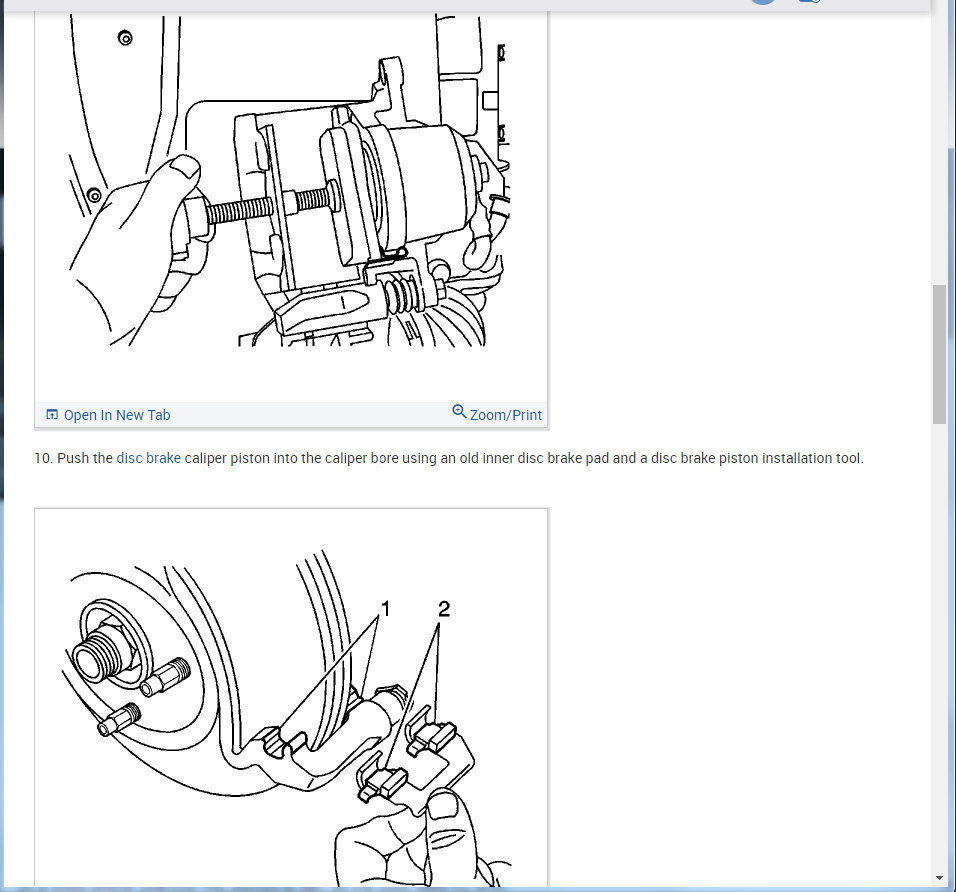 Open In New Tab
Zoom/Print

10. Push the disc brake caliper piston into the caliper bore using an old inner disc brake pad and a disc brake piston installation tool.

1
2