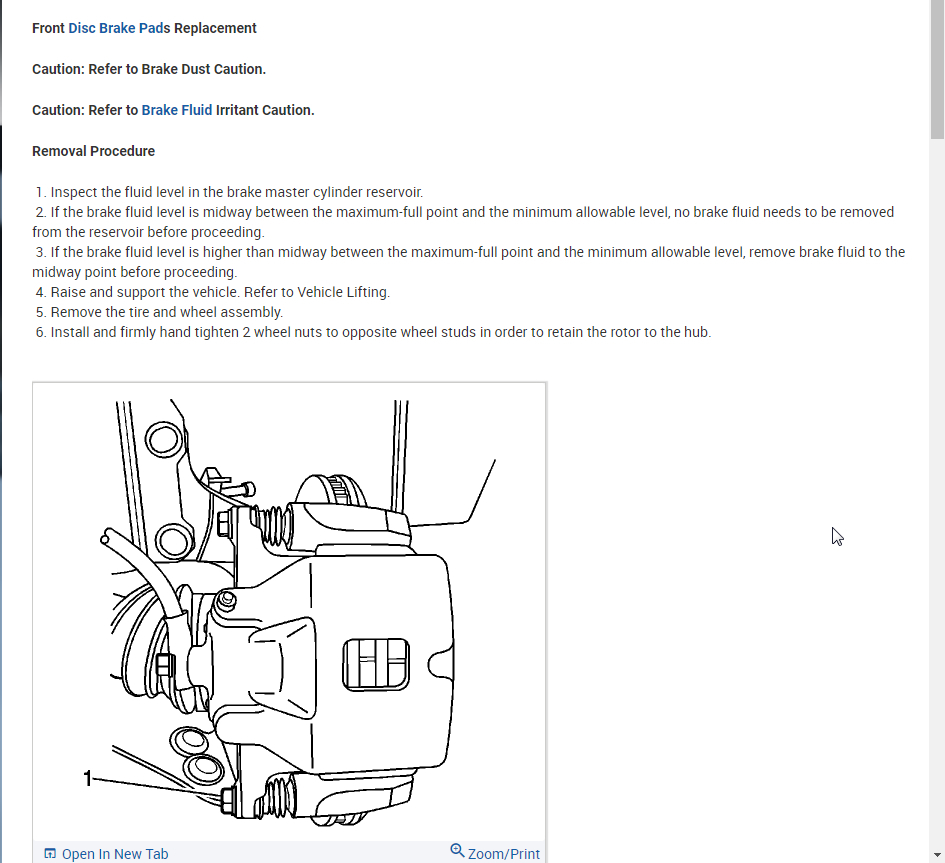 Front Disc Brake Pads Replacement

Caution: Refer to Brake Dust Caution.

Caution: Refer to Brake Fluid Irritant Caution.

Removal Procedure

1. Inspect the fluid level in the brake master cylinder reservoir.
2. If the brake fluid level is midway between the maximum-full point and the minimum allowable level, no brake fluid needs to be removed from the reservoir before proceeding.
3. If the brake fluid level is higher than midway between the maximum-full point and the minimum allowable level, remove brake fluid to the midway point before proceeding.
4. Raise and support the vehicle. Refer to Vehicle Lifting.
5. Remove the tire and wheel assembly.
6. Install and firmly hand tighten 2 wheel nuts to opposite wheel studs in order to retain the rotor to the hub.

1

Open In New Tab

Zoom/Print