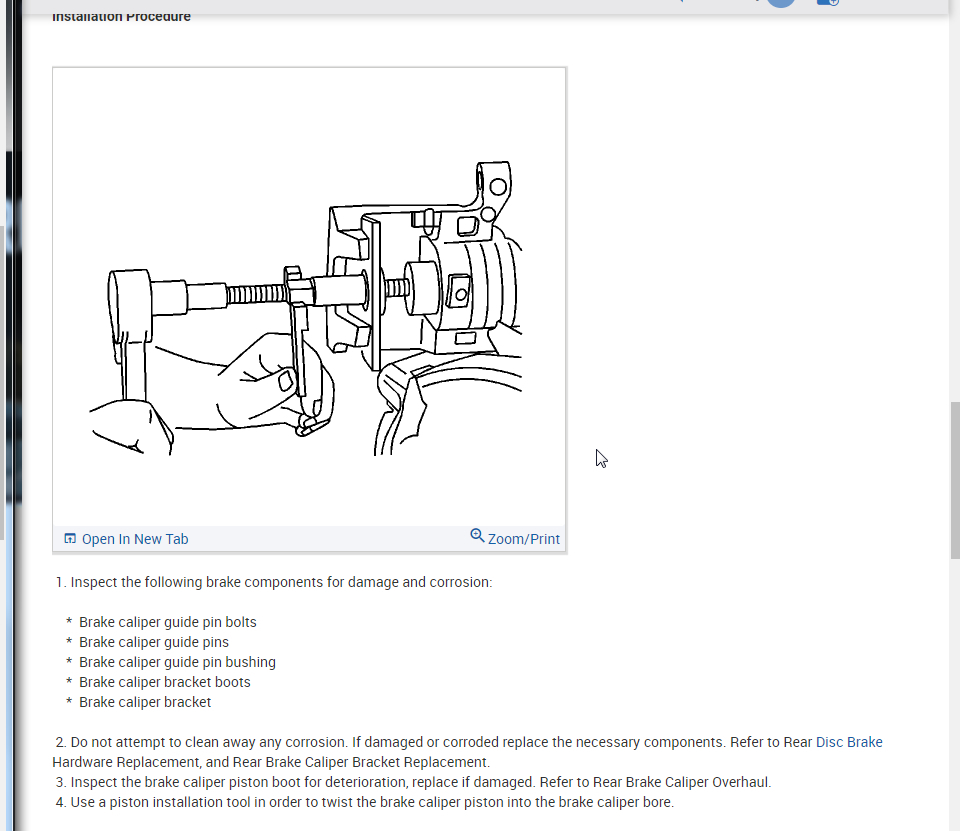 Installation Procedure

Open In New Tab

Zoom/Print

1. Inspect the following brake components for damage and corrosion:

* Brake caliper guide pin bolts
* Brake caliper guide pins
* Brake caliper guide pin bushing
* Brake caliper bracket boots
* Brake caliper bracket

2. Do not attempt to clean away any corrosion. If damaged or corroded replace the necessary components. Refer to Rear Disc Brake Hardware Replacement, and Rear Brake Caliper Bracket Replacement.
3. Inspect the brake caliper piston boot for deterioration, replace if damaged. Refer to Rear Brake Caliper Overhaul.
4. Use a piston installation tool in order to twist the brake caliper piston into the brake caliper bore.