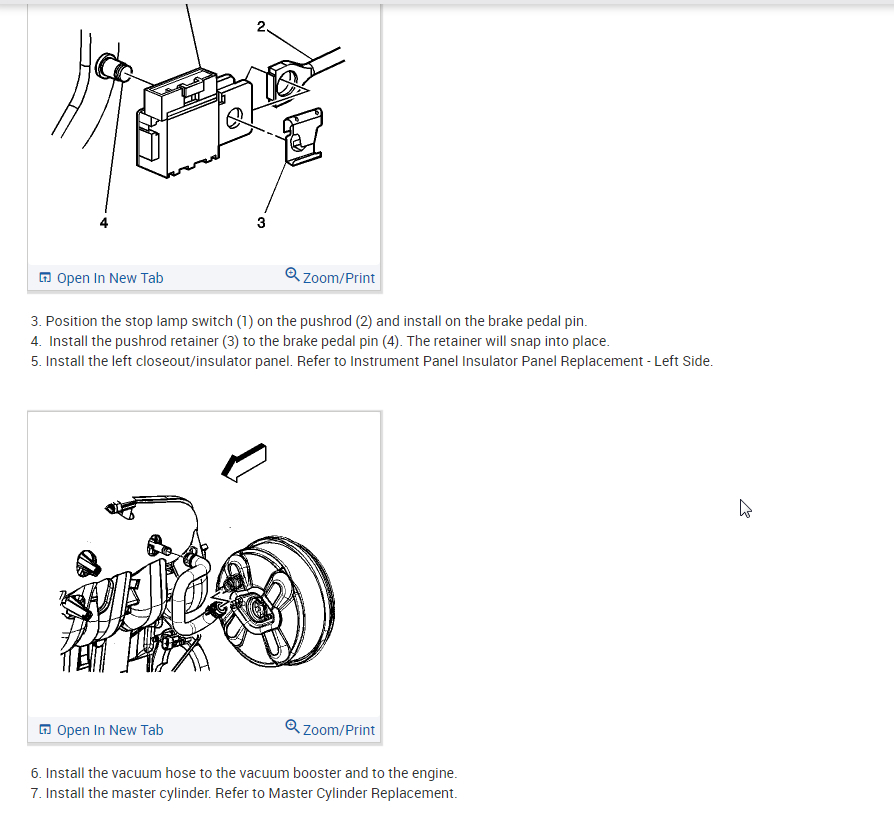 2
4
3
Open In New Tab
Zoom/Print

3. Position the stop lamp switch (1) on the pushrod (2) and install on the brake pedal pin.
4. Install the pushrod retainer (3) to the brake pedal pin (4). The retainer will snap into place.
5. Install the left closeout/insulator panel. Refer to Instrument Panel Insulator Panel Replacement - Left Side.

Open In New Tab
Zoom/Print

6. Install the vacuum hose to the vacuum booster and to the engine.
7. Install the master cylinder. Refer to Master Cylinder Replacement.