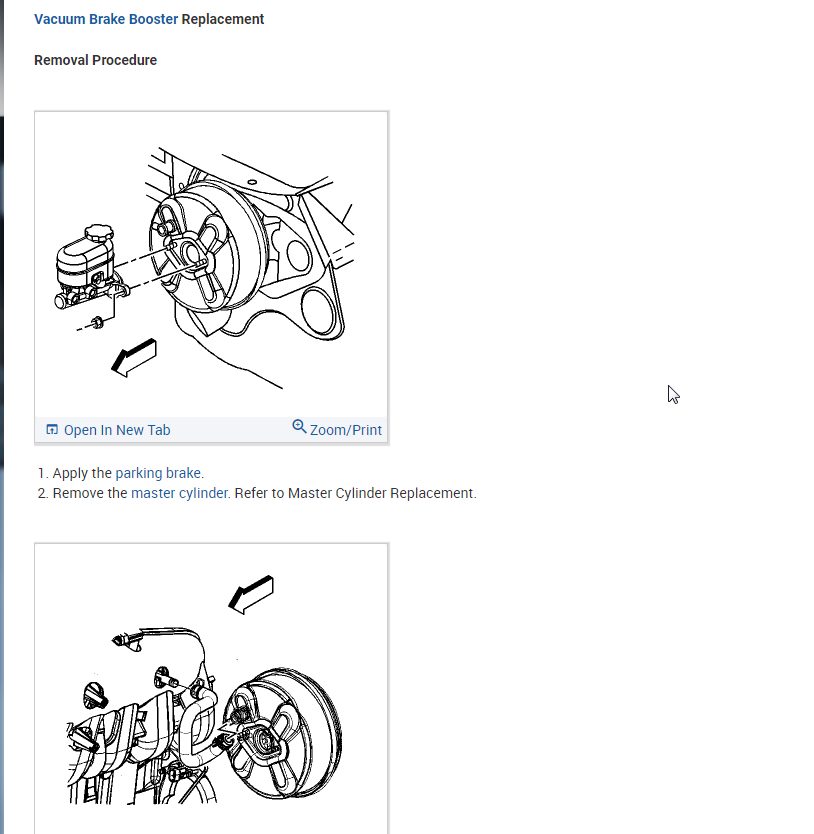 Vacuum Brake Booster Replacement

Removal Procedure

Open In New Tab
Zoom/Print

1. Apply the parking brake.
2. Remove the master cylinder. Refer to Master Cylinder Replacement.