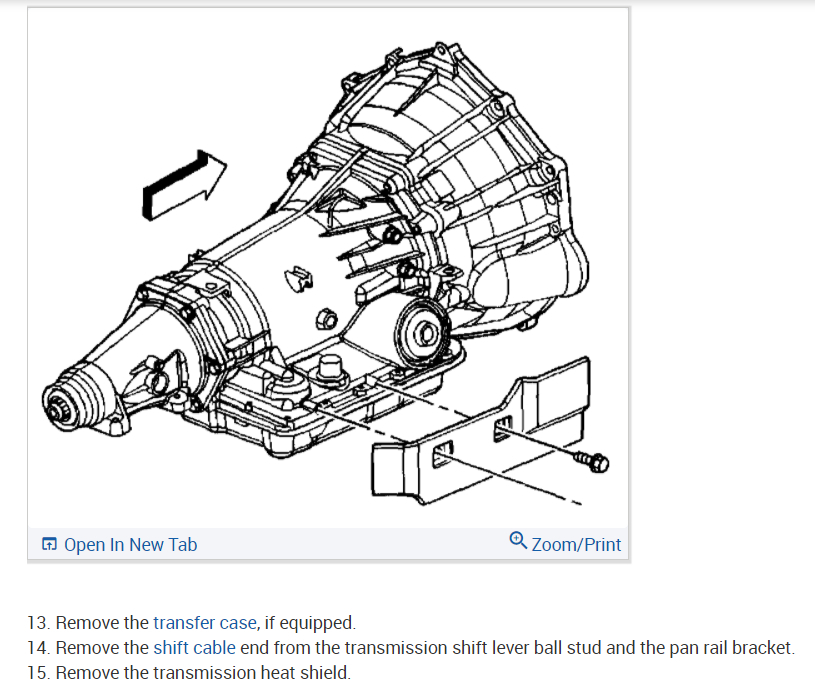 Open In New Tab

Zoom/Print

13. Remove the transfer case, if equipped.
14. Remove the shift cable end from the transmission shift lever ball stud and the pan rail bracket.
15. Remove the transmission heat shield.