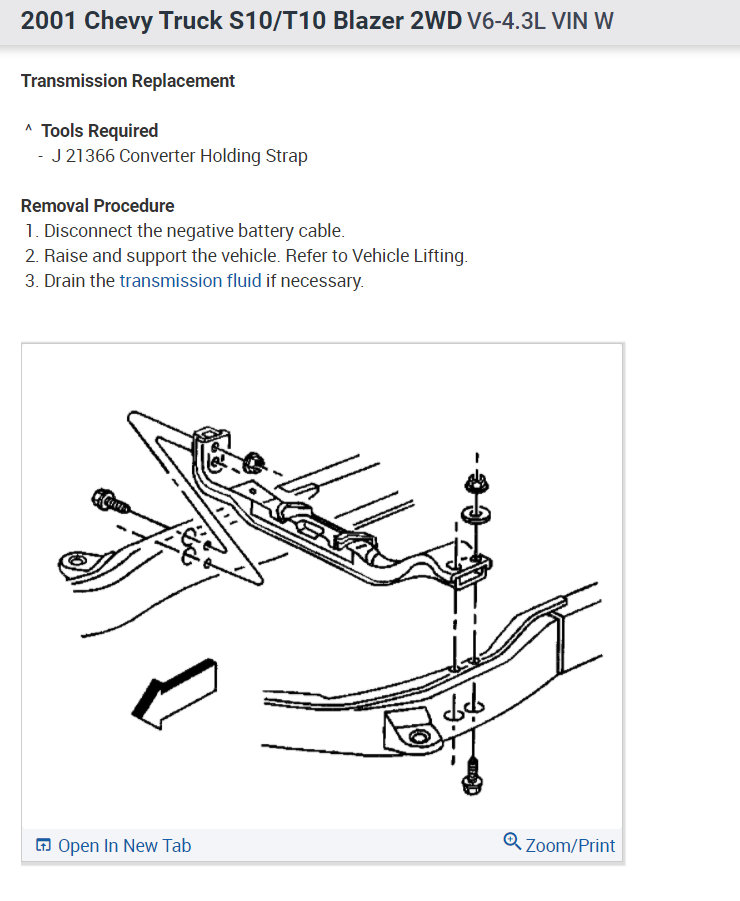 2001 Chevy Truck S10/T10 Blazer 2WD V6-4.3L VIN W

Transmission Replacement

^ Tools Required
- J 21366 Converter Holding Strap

Removal Procedure
1. Disconnect the negative battery cable.
2. Raise and support the vehicle. Refer to Vehicle Lifting.
3. Drain the transmission fluid if necessary.

Open In New Tab
Zoom/Print