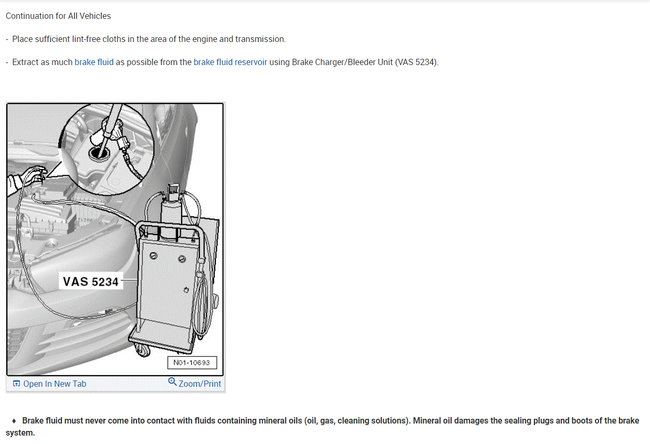 Continuation for All Vehicles

- Place sufficient lint-free cloths in the area of the engine and transmission.

- Extract as much brake fluid as possible from the brake fluid reservoir using Brake Charger/Bleeder Unit (VAS 5234).

VAS 5234

N01-10693

Open In New Tab

Zoom/Print

♦ Brake fluid must never come into contact with fluids containing mineral oils (oil, gas, cleaning solutions). Mineral oil damages the sealing plugs and boots of the brake system.