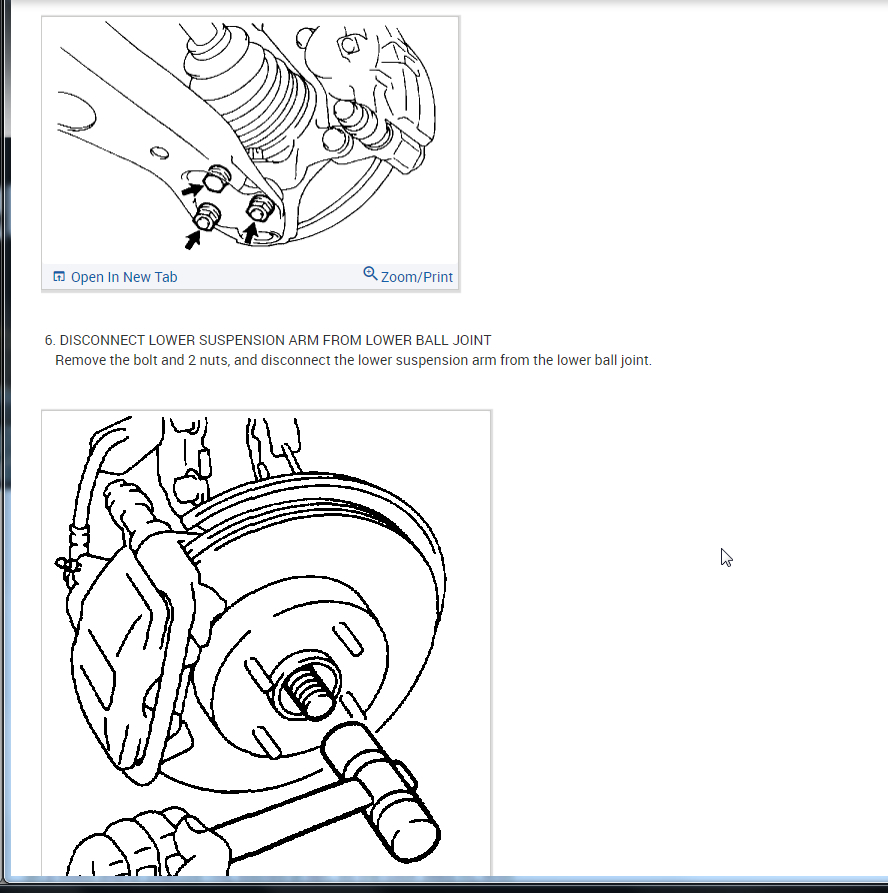 Open In New Tab
Zoom/Print

6. DISCONNECT LOWER SUSPENSION ARM FROM LOWER BALL JOINT
Remove the bolt and 2 nuts, and disconnect the lower suspension arm from the lower ball joint.