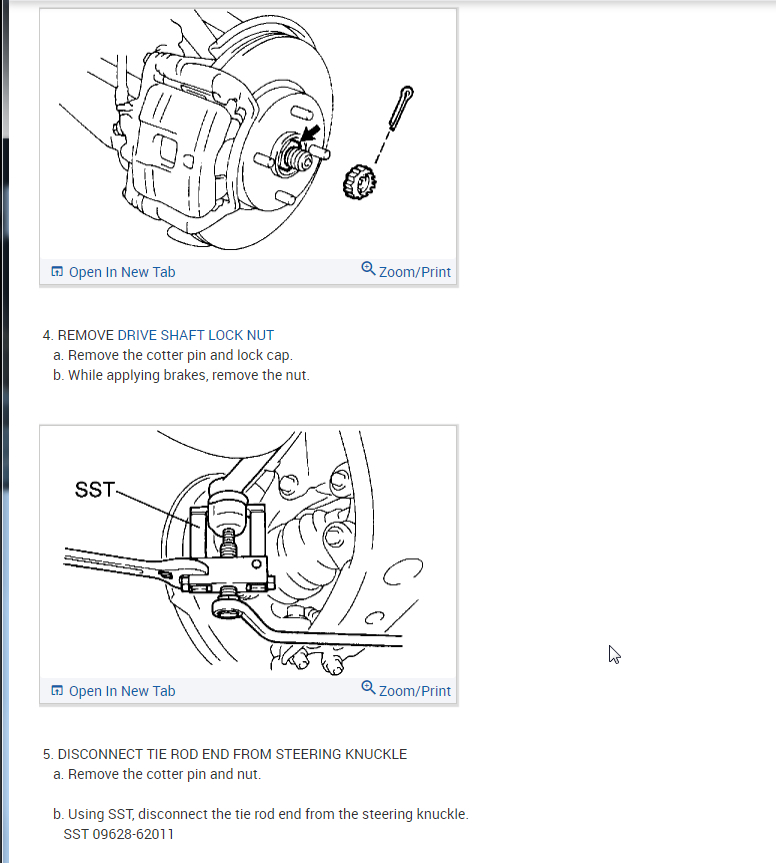 Open In New Tab
Zoom/Print

4. REMOVE DRIVE SHAFT LOCK NUT
a. Remove the cotter pin and lock cap.
b. While applying brakes, remove the nut.

SST

Open In New Tab
Zoom/Print

5. DISCONNECT TIE ROD END FROM STEERING KNUCKLE
a. Remove the cotter pin and nut.

b. Using SST, disconnect the tie rod end from the steering knuckle.
SST 09628-62011