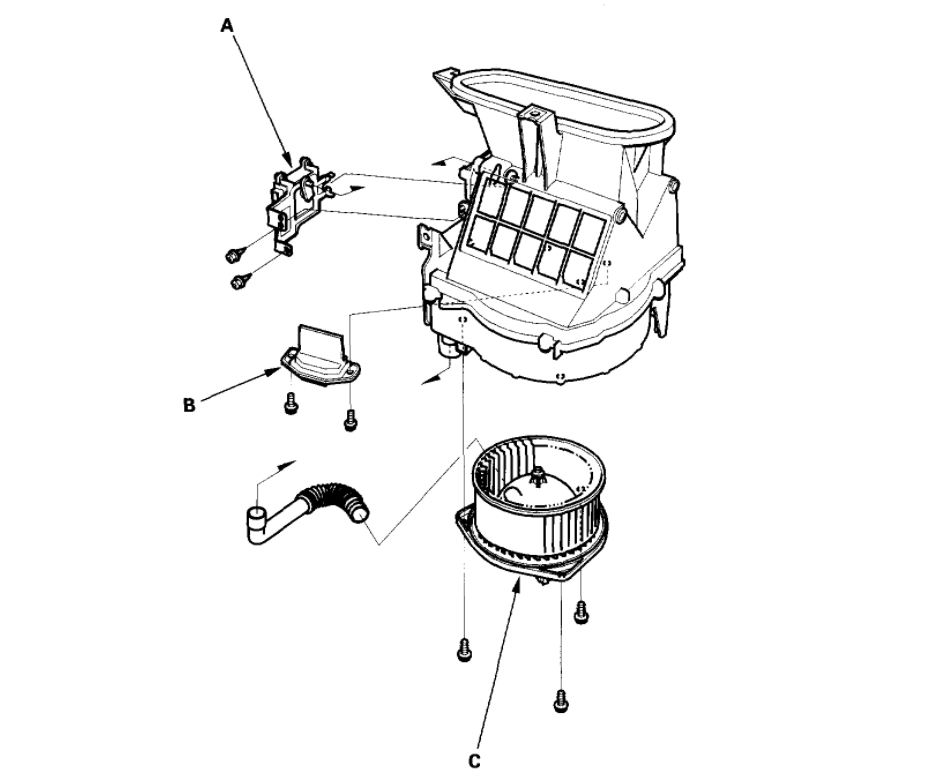 A

B

C