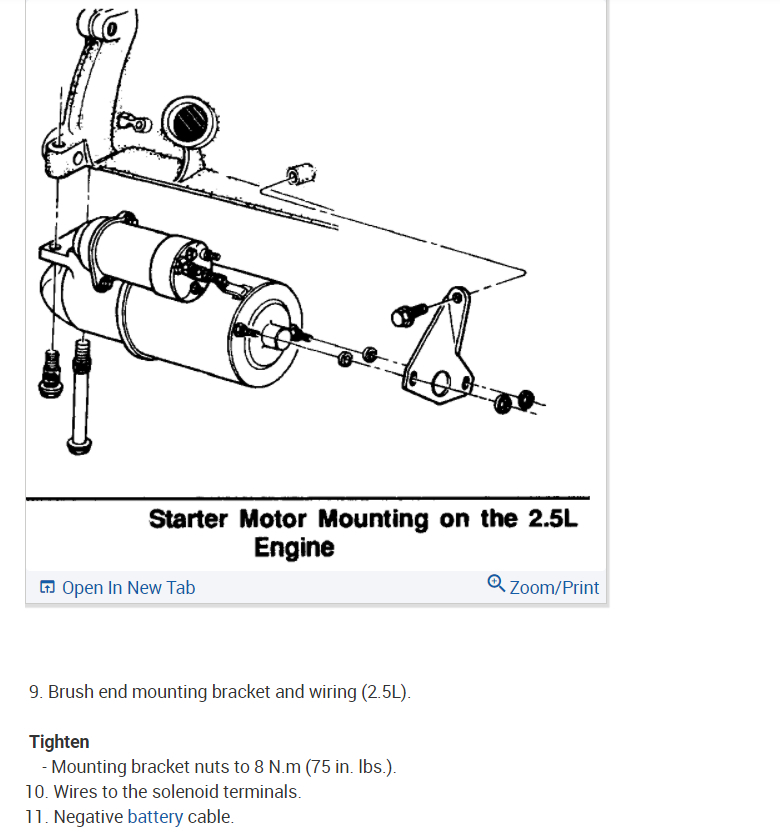 Starter Motor Mounting on the 2.5L Engine

Open In New Tab

Zoom/Print

9. Brush end mounting bracket and wiring (2.5L).

Tighten
- Mounting bracket nuts to 8 N.m (75 in. lbs.).
10. Wires to the solenoid terminals.
11. Negative battery cable.