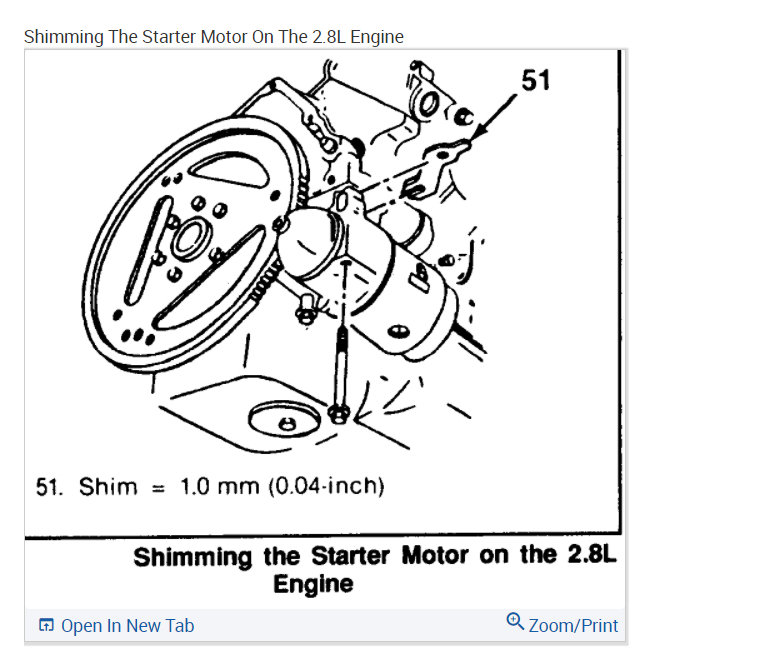 Shimming The Starter Motor On The 2.8L Engine

51

51. Shim = 1.0 mm (0.04-inch)

Shimming the Starter Motor on the 2.8L Engine

Open In New Tab

Zoom/Print