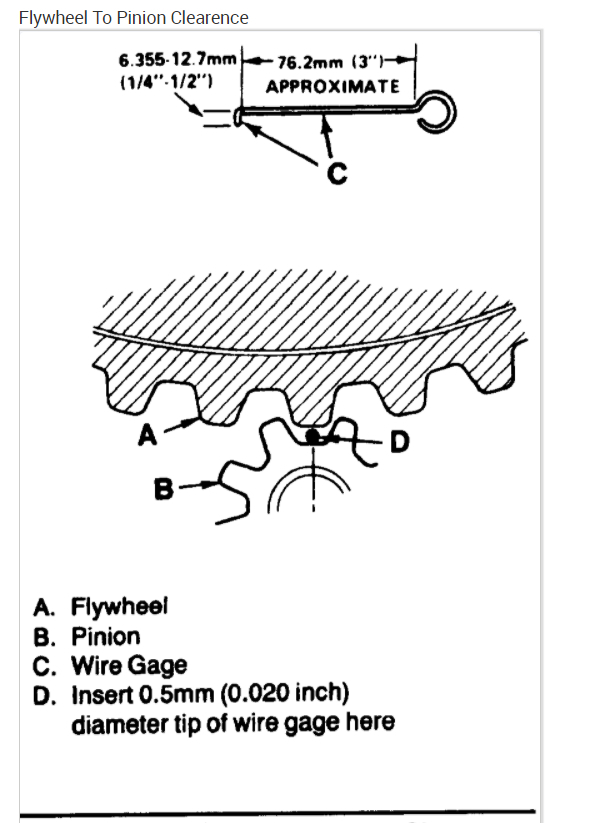 Flywheel To Pinion Clearence

6.355-12.7mm (1/4"-1/2")

76.2mm (3") APPROXIMATE

C

A

B

D

A. Flywheel
B. Pinion
C. Wire Gage
D. Insert 0.5mm (0.020 inch) diameter tip of wire gage here