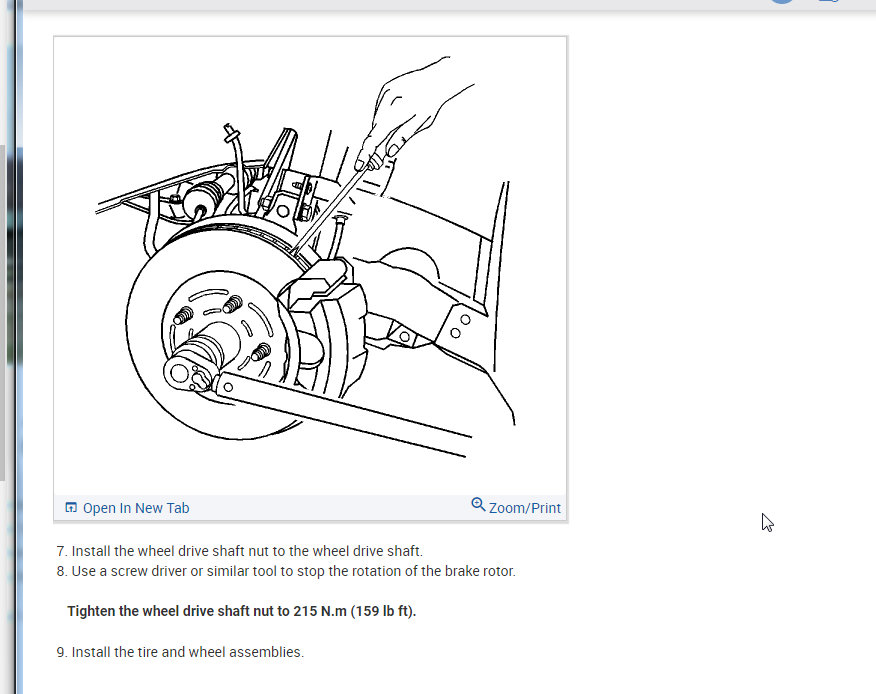 Open In New Tab

Zoom/Print

7. Install the wheel drive shaft nut to the wheel drive shaft.
8. Use a screw driver or similar tool to stop the rotation of the brake rotor.

Tighten the wheel drive shaft nut to 215 N.m (159 lb ft).

9. Install the tire and wheel assemblies.