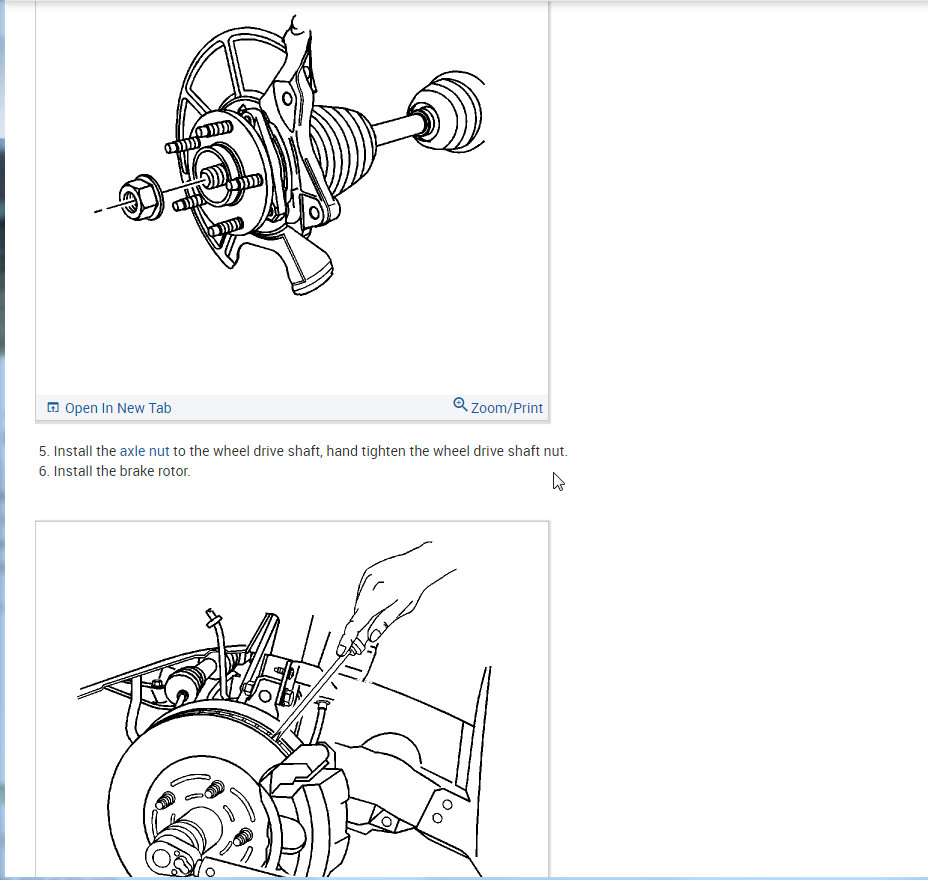 Open In New Tab
Zoom/Print

5. Install the axle nut to the wheel drive shaft, hand tighten the wheel drive shaft nut.
6. Install the brake rotor.