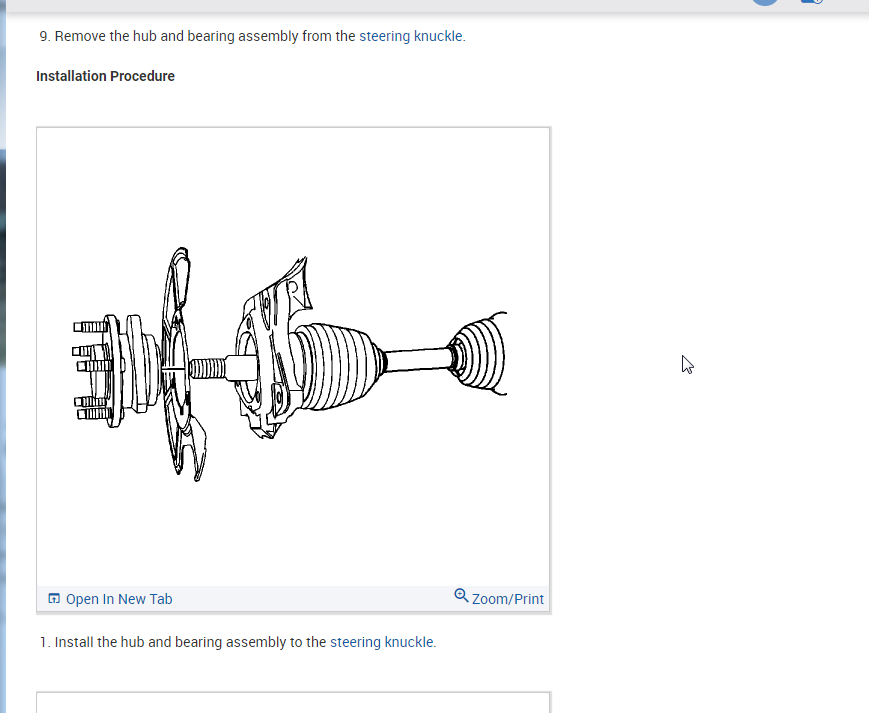 9. Remove the hub and bearing assembly from the steering knuckle.

Installation Procedure

Open In New Tab

Zoom/Print

1. Install the hub and bearing assembly to the steering knuckle.