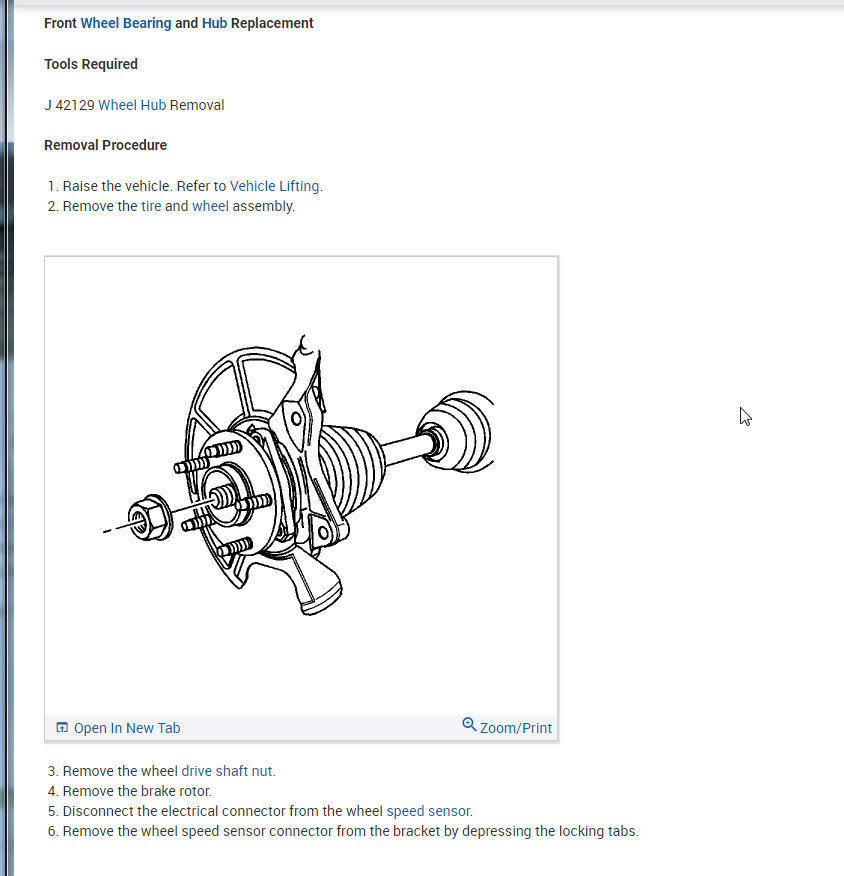 Front Wheel Bearing and Hub Replacement

Tools Required

J 42129 Wheel Hub Removal

Removal Procedure

1. Raise the vehicle. Refer to Vehicle Lifting.
2. Remove the tire and wheel assembly.

Open In New Tab

Zoom/Print

3. Remove the wheel drive shaft nut.
4. Remove the brake rotor.
5. Disconnect the electrical connector from the wheel speed sensor.
6. Remove the wheel speed sensor connector from the bracket by depressing the locking tabs.