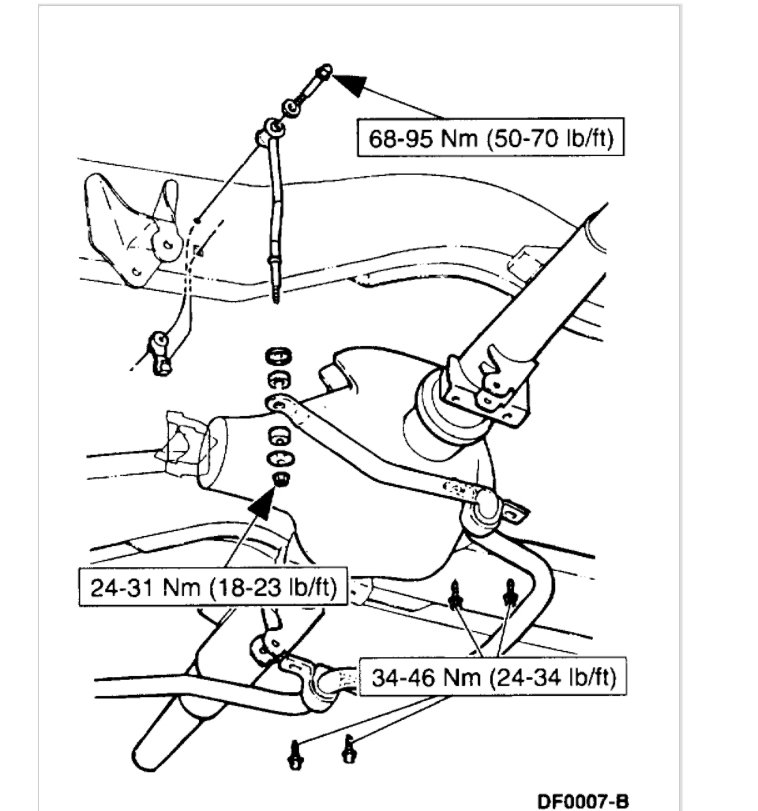 68-95 Nm (50-70 lb/ft)

24-31 Nm (18-23 lb/ft)

34-46 Nm (24-34 lb/ft)

DF0007-B