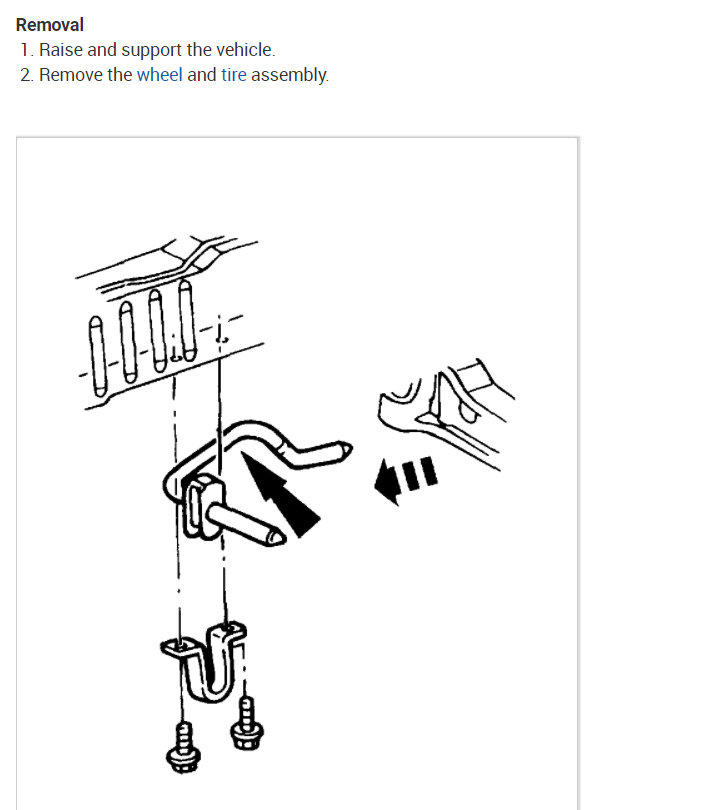 **Removal**
1. Raise and support the vehicle.
2. Remove the wheel and tire assembly.