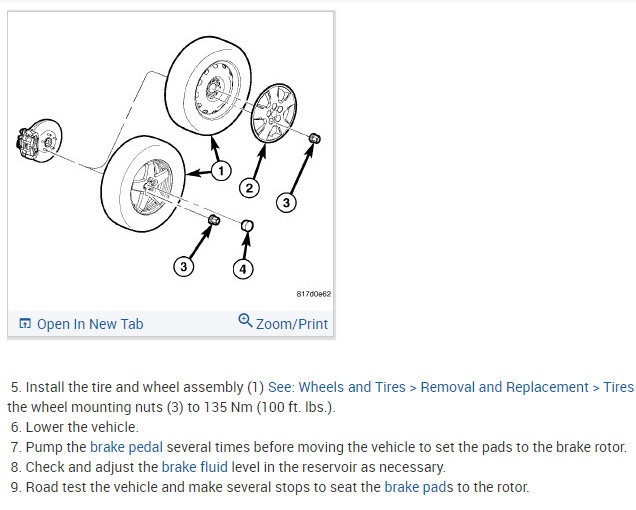 1

2

3

3

4

817d0e62

Open In New Tab

Zoom/Print

5. Install the tire and wheel assembly (1) See: Wheels and Tires > Removal and Replacement > Tires
the wheel mounting nuts (3) to 135 Nm (100 ft. lbs.).
6. Lower the vehicle.
7. Pump the brake pedal several times before moving the vehicle to set the pads to the brake rotor.
8. Check and adjust the brake fluid level in the reservoir as necessary.
9. Road test the vehicle and make several stops to seat the brake pads to the rotor.