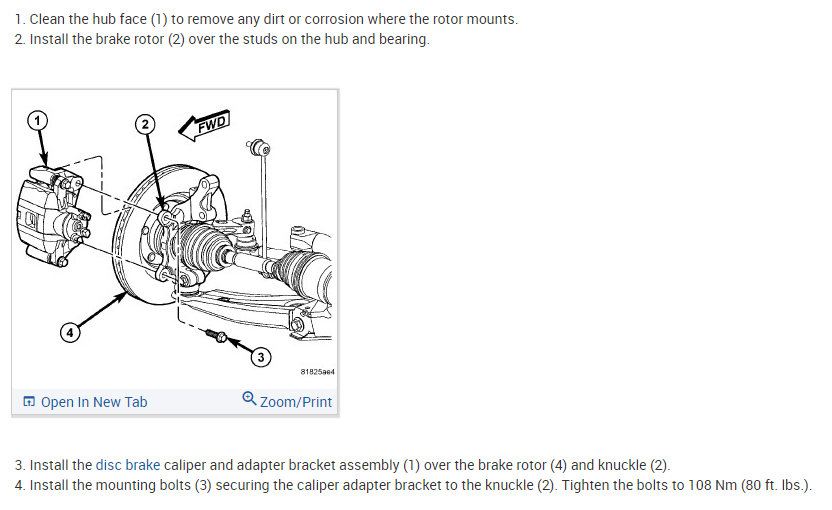 1. Clean the hub face (1) to remove any dirt or corrosion where the rotor mounts.
2. Install the brake rotor (2) over the studs on the hub and bearing.

1
2
FWD
4
3
81825ae4

Open In New Tab
Zoom/Print

3. Install the disc brake caliper and adapter bracket assembly (1) over the brake rotor (4) and knuckle (2).
4. Install the mounting bolts (3) securing the caliper adapter bracket to the knuckle (2). Tighten the bolts to 108 Nm (80 ft. lbs.).