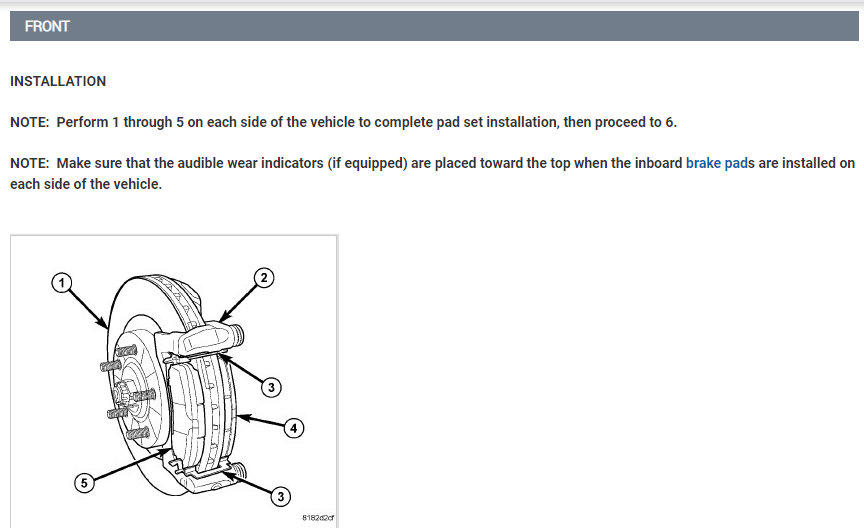 FRONT

INSTALLATION

NOTE: Perform 1 through 5 on each side of the vehicle to complete pad set installation, then proceed to 6.

NOTE: Make sure that the audible wear indicators (if equipped) are placed toward the top when the inboard brake pads are installed on each side of the vehicle.

1
2
3
4
5
3
8182d2cf