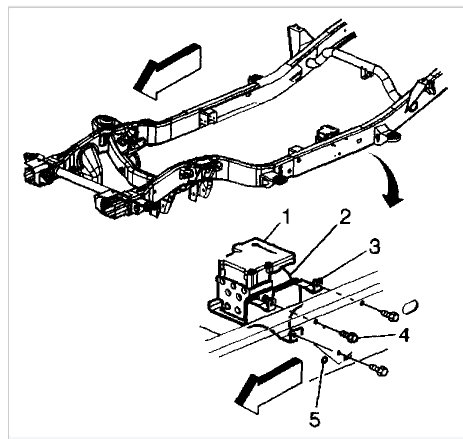 1
2
3
4
5