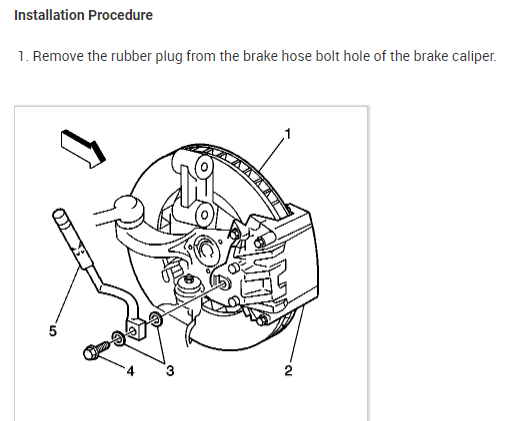 Installation Procedure

1. Remove the rubber plug from the brake hose bolt hole of the brake caliper.

1

5

4

3

2