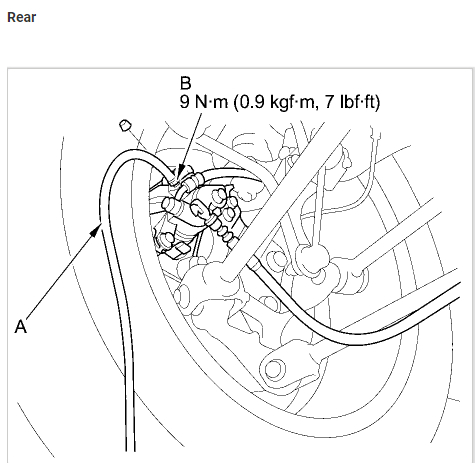 Rear

B
9 N·m (0.9 kgf·m, 7 lbf·ft)

A