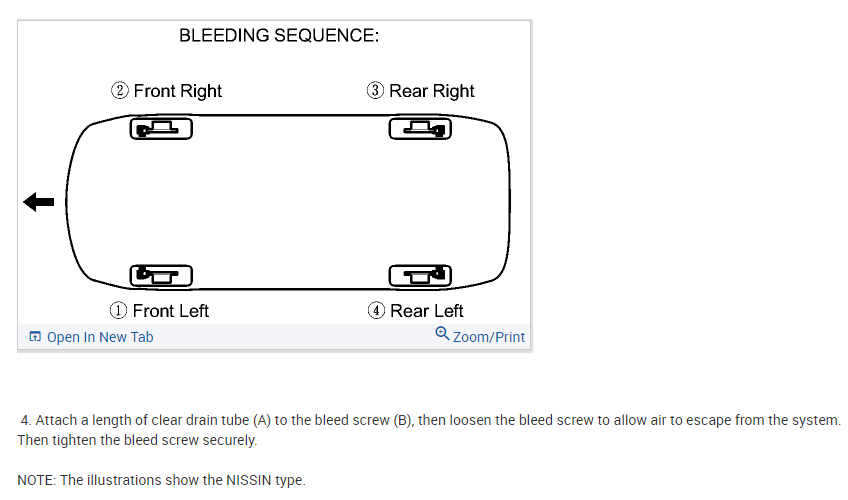 BLEEDING SEQUENCE:

② Front Right

③ Rear Right

① Front Left

④ Rear Left

Open In New Tab

Zoom/Print

4. Attach a length of clear drain tube (A) to the bleed screw (B), then loosen the bleed screw to allow air to escape from the system. Then tighten the bleed screw securely.

NOTE: The illustrations show the NISSIN type.