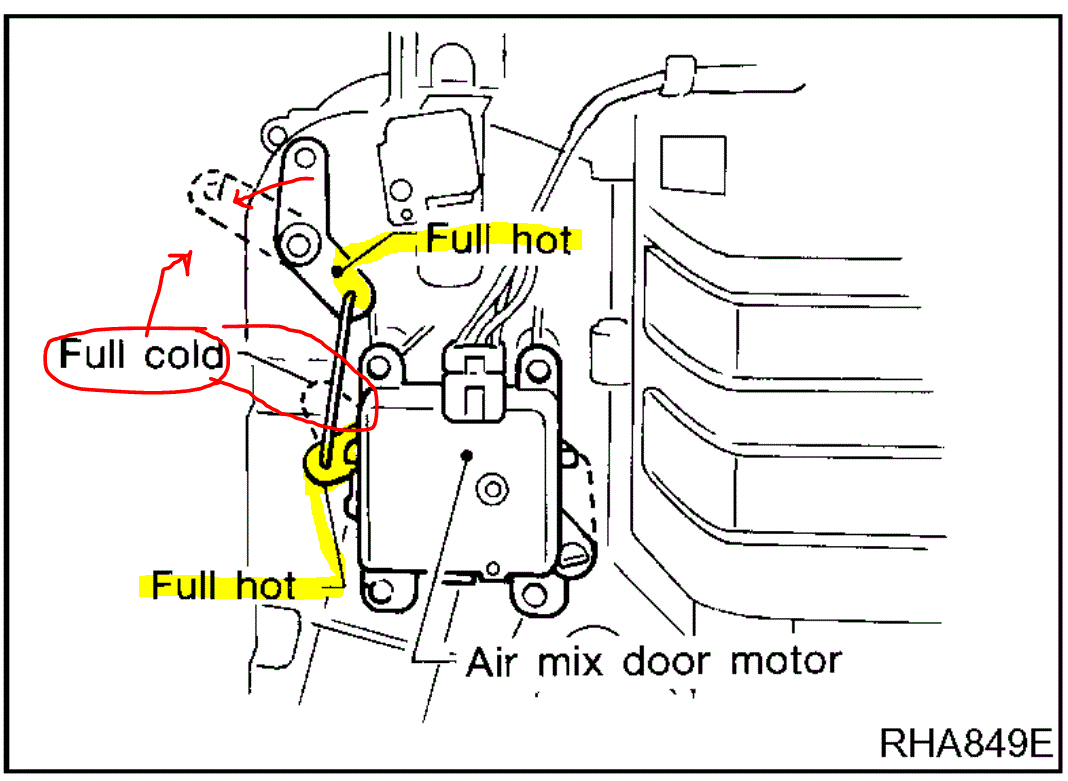 Full hot

Full cold

Full hot

Air mix door motor

RHA849E