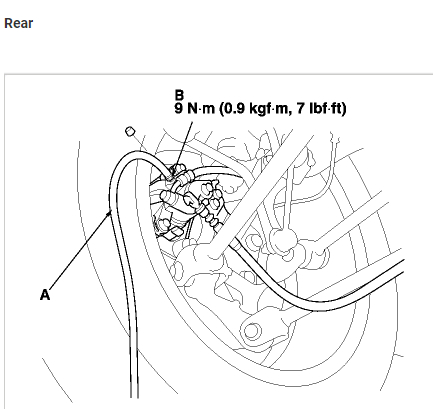 Rear

B
9 N·m (0.9 kgf·m, 7 lbf·ft)

A