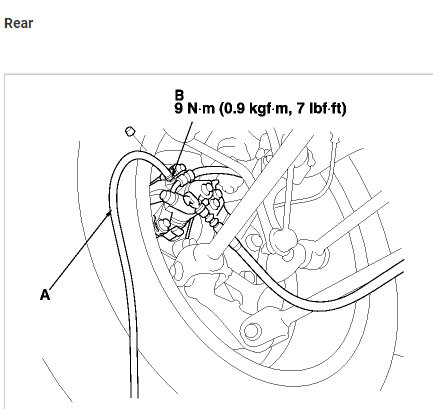 Rear

B
9 N·m (0.9 kgf·m, 7 lbf·ft)

A