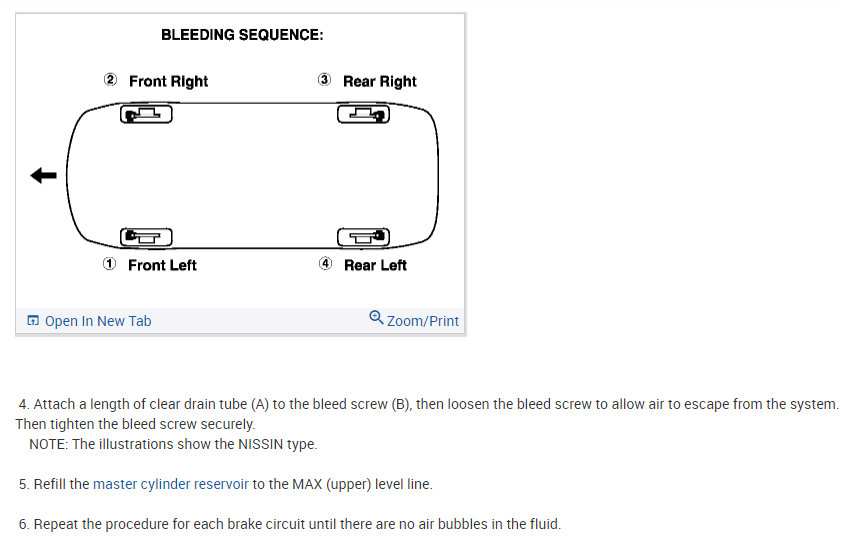 BLEEDING SEQUENCE:

② Front Right

③ Rear Right

① Front Left

④ Rear Left

Open In New Tab

Zoom/Print

4. Attach a length of clear drain tube (A) to the bleed screw (B), then loosen the bleed screw to allow air to escape from the system. Then tighten the bleed screw securely.
NOTE: The illustrations show the NISSIN type.

5. Refill the master cylinder reservoir to the MAX (upper) level line.

6. Repeat the procedure for each brake circuit until there are no air bubbles in the fluid.