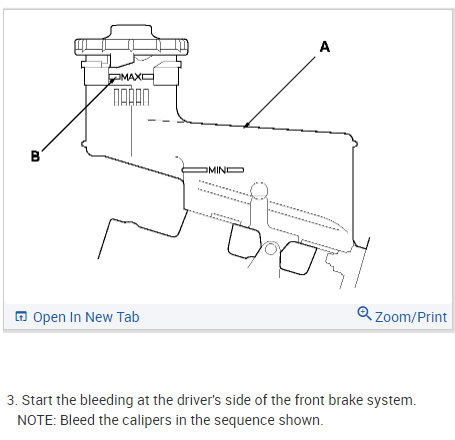 A

MAX

B

MIN

Open In New Tab

Zoom/Print

3. Start the bleeding at the driver's side of the front brake system.
NOTE: Bleed the calipers in the sequence shown.