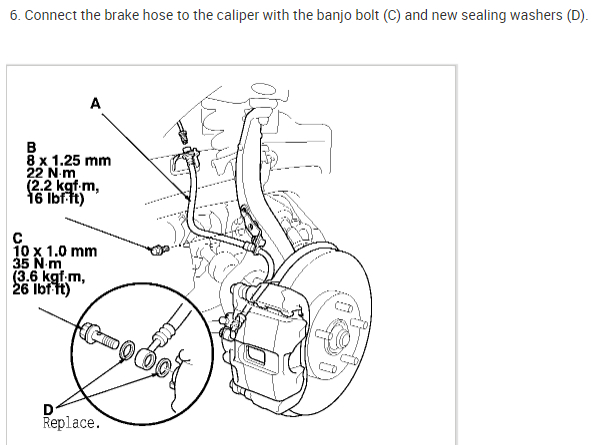 6. Connect the brake hose to the caliper with the banjo bolt (C) and new sealing washers (D).

A

B
8 x 1.25 mm
22 N·m
(2.2 kgf·m,
16 lbf·ft)

C
10 x 1.0 mm
35 N·m
(3.6 kgf·m,
26 lbf·ft)

D
Replace.