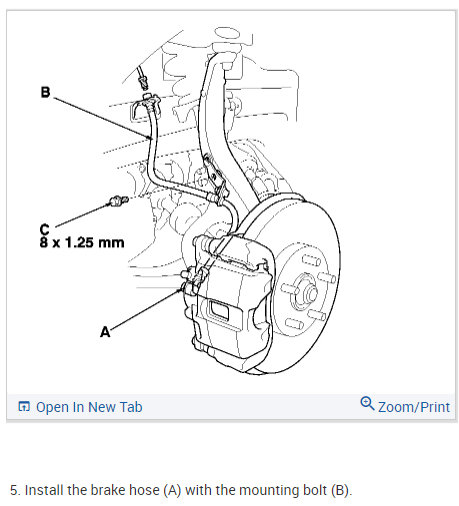 B

C
8 x 1.25 mm

A

Open In New Tab

Zoom/Print

5. Install the brake hose (A) with the mounting bolt (B).