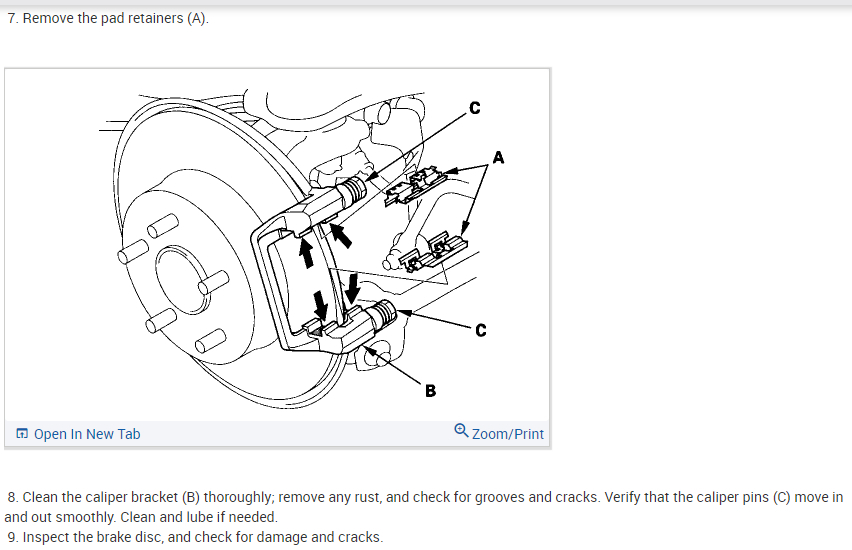 7. Remove the pad retainers (A).

C

A

C

B

Open In New Tab

Zoom/Print

8. Clean the caliper bracket (B) thoroughly; remove any rust, and check for grooves and cracks. Verify that the caliper pins (C) move in and out smoothly. Clean and lube if needed.
9. Inspect the brake disc, and check for damage and cracks.