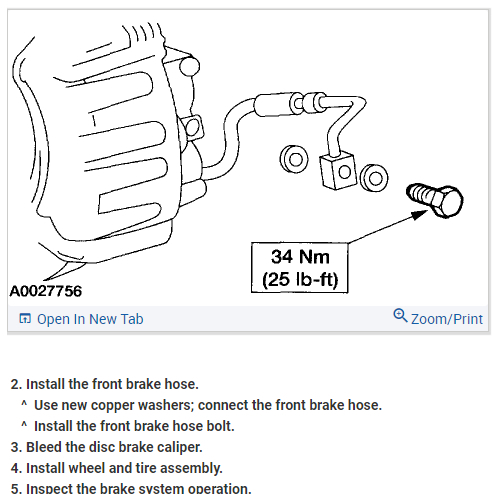 34 Nm
(25 lb-ft)

A0027756

Open In New Tab

Zoom/Print

2. Install the front brake hose.
^ Use new copper washers; connect the front brake hose.
^ Install the front brake hose bolt.
3. Bleed the disc brake caliper.
4. Install wheel and tire assembly.
5. Inspect the brake system operation.