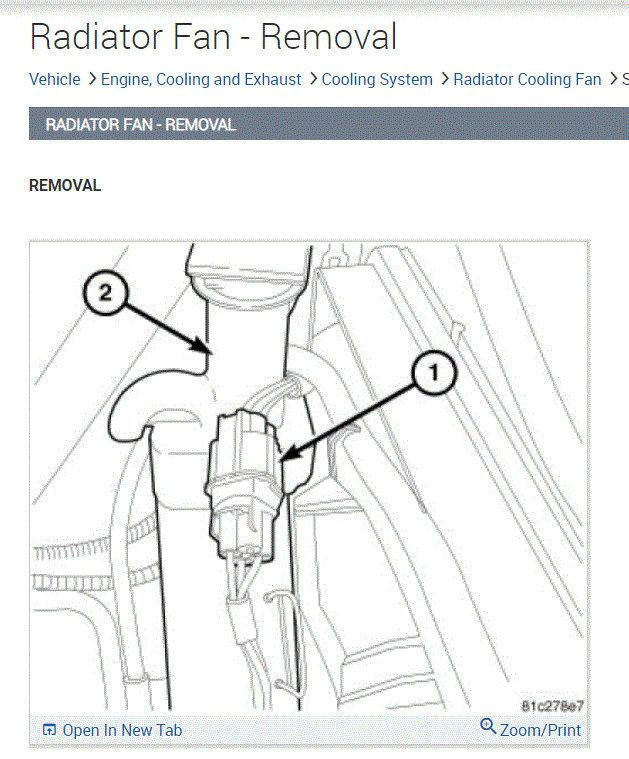 Radiator Fan - Removal

Vehicle > Engine, Cooling and Exhaust > Cooling System > Radiator Cooling Fan > S

RADIATOR FAN - REMOVAL

REMOVAL

2

1

81c278e7

Open In New Tab

Zoom/Print