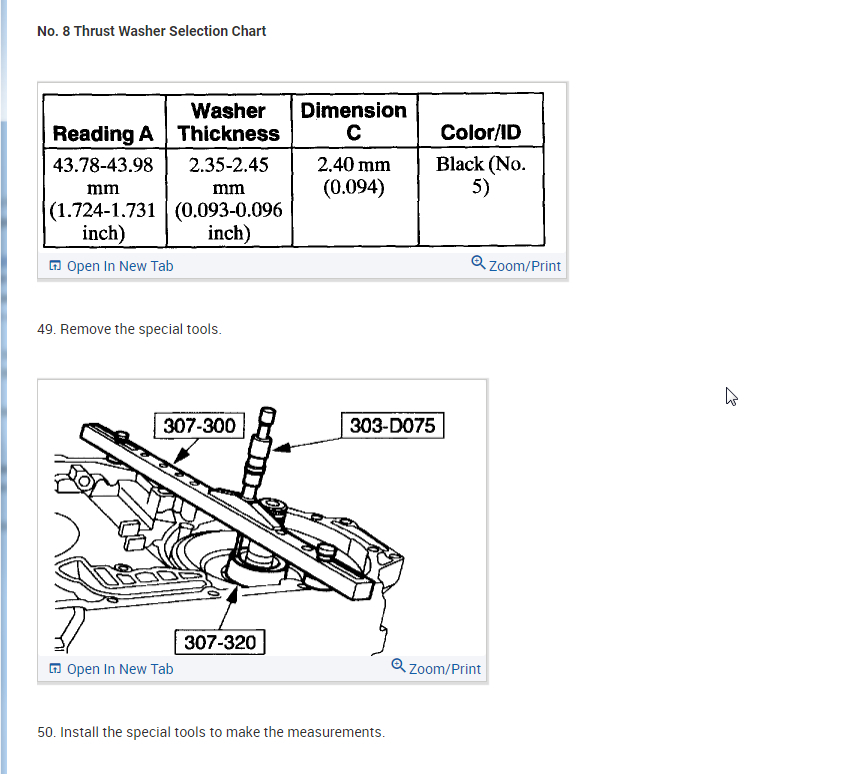 No. 8 Thrust Washer Selection Chart

| Reading A | Washer Thickness | Dimension C | Color/ID |
|---|---|---|---|
| 43.78-43.98 mm (1.724-1.731 inch) | 2.35-2.45 mm (0.093-0.096 inch) | 2.40 mm (0.094) | Black (No. 5) |

Open In New Tab Zoom/Print

49. Remove the special tools.

307-300
303-D075
307-320

Open In New Tab Zoom/Print

50. Install the special tools to make the measurements.