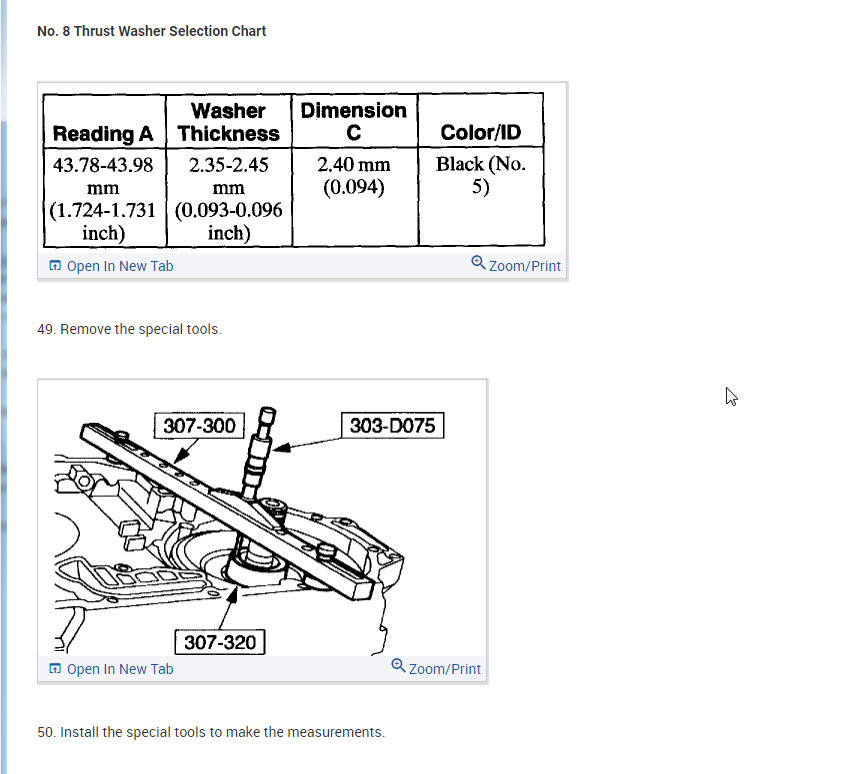 No. 8 Thrust Washer Selection Chart

| Reading A | Washer Thickness | Dimension C | Color/ID |
|---|---|---|---|
| 43.78-43.98 mm (1.724-1.731 inch) | 2.35-2.45 mm (0.093-0.096 inch) | 2.40 mm (0.094) | Black (No. 5) |

Open In New Tab
Zoom/Print

49. Remove the special tools.

307-300
303-D075
307-320

Open In New Tab
Zoom/Print

50. Install the special tools to make the measurements.